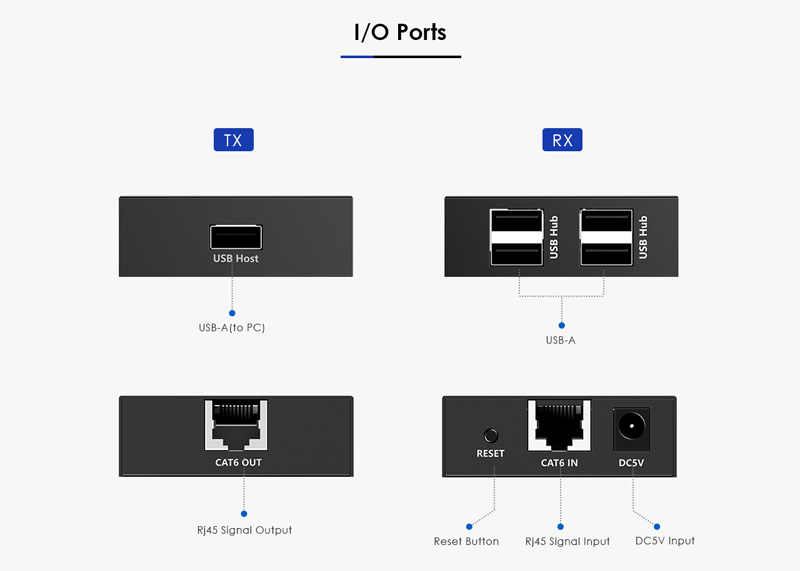 I/O Ports

TX

USB Host

USB-A(to PC)

CAT6 OUT

Rj45 Signal Output

RX

USB Hub

USB Hub

USB-A

RESET

CAT6 IN

DC5V

Reset Button

Rj45 Signal Input

DC5V Input