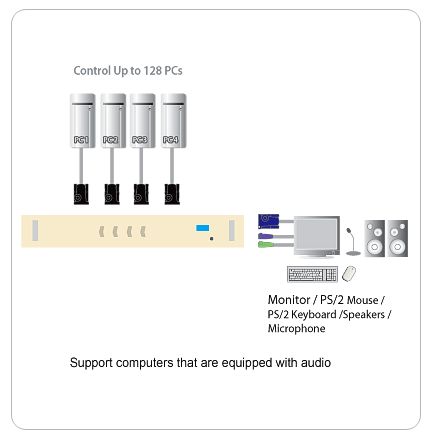 Control Up to 128 PCs

PC1 PC2 PC3 PC4

Monitor / PS/2 Mouse / PS/2 Keyboard /Speakers / Microphone

Support computers that are equipped with audio