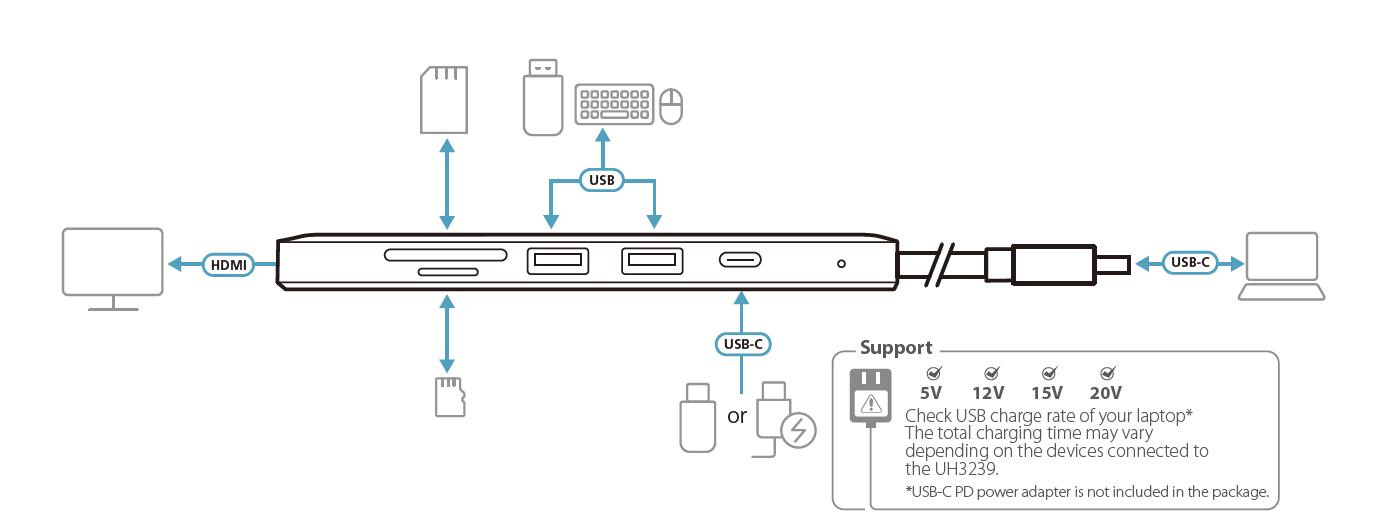 USB

HDMI

USB-C

USB-C

or

Support

5V 12V 15V 20V

Check USB charge rate of your laptop*
The total charging time may vary depending on the devices connected to the UH3239.

*USB-C PD power adapter is not included in the package.