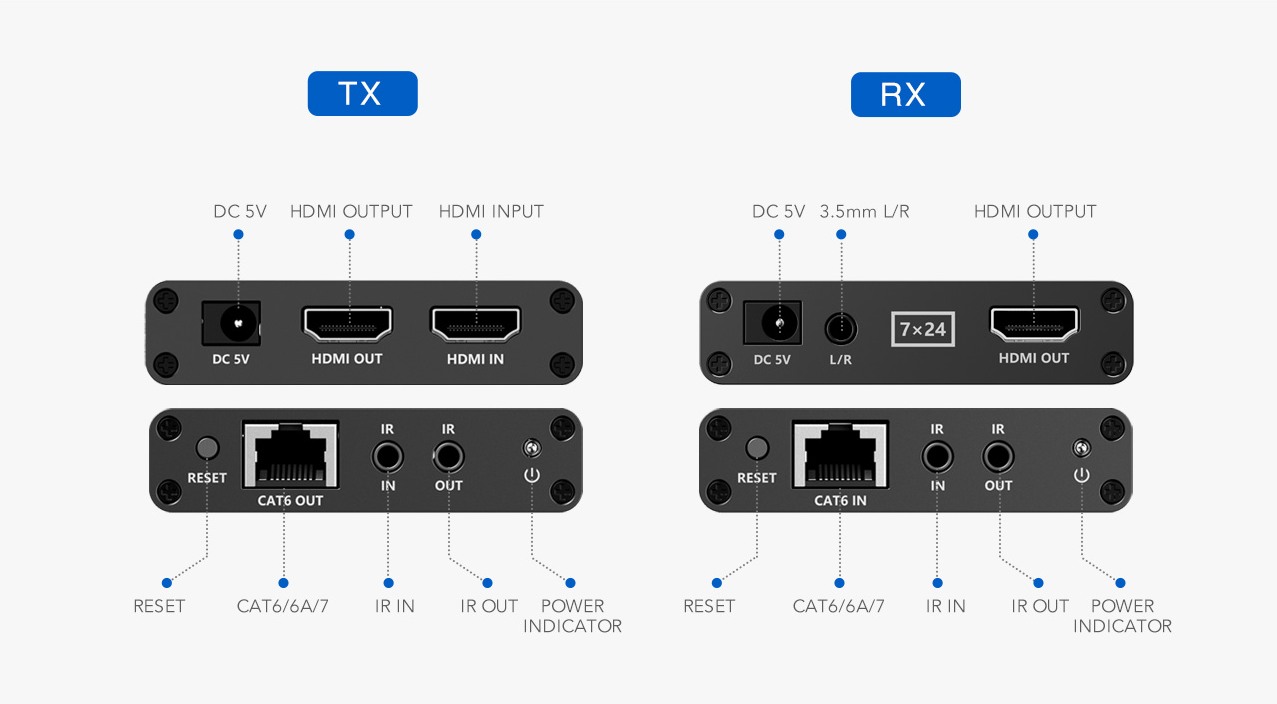 TX

DC 5V HDMI OUTPUT HDMI INPUT

DC 5V HDMI OUT HDMI IN

RESET CAT6 OUT IR IN IR OUT

RESET CAT6/6A/7 IR IN IR OUT POWER INDICATOR

RX

DC 5V 3.5mm L/R HDMI OUTPUT

DC 5V L/R 7×24 HDMI OUT

RESET CAT6 IN IR IN IR OUT

RESET CAT6/6A/7 IR IN IR OUT POWER INDICATOR