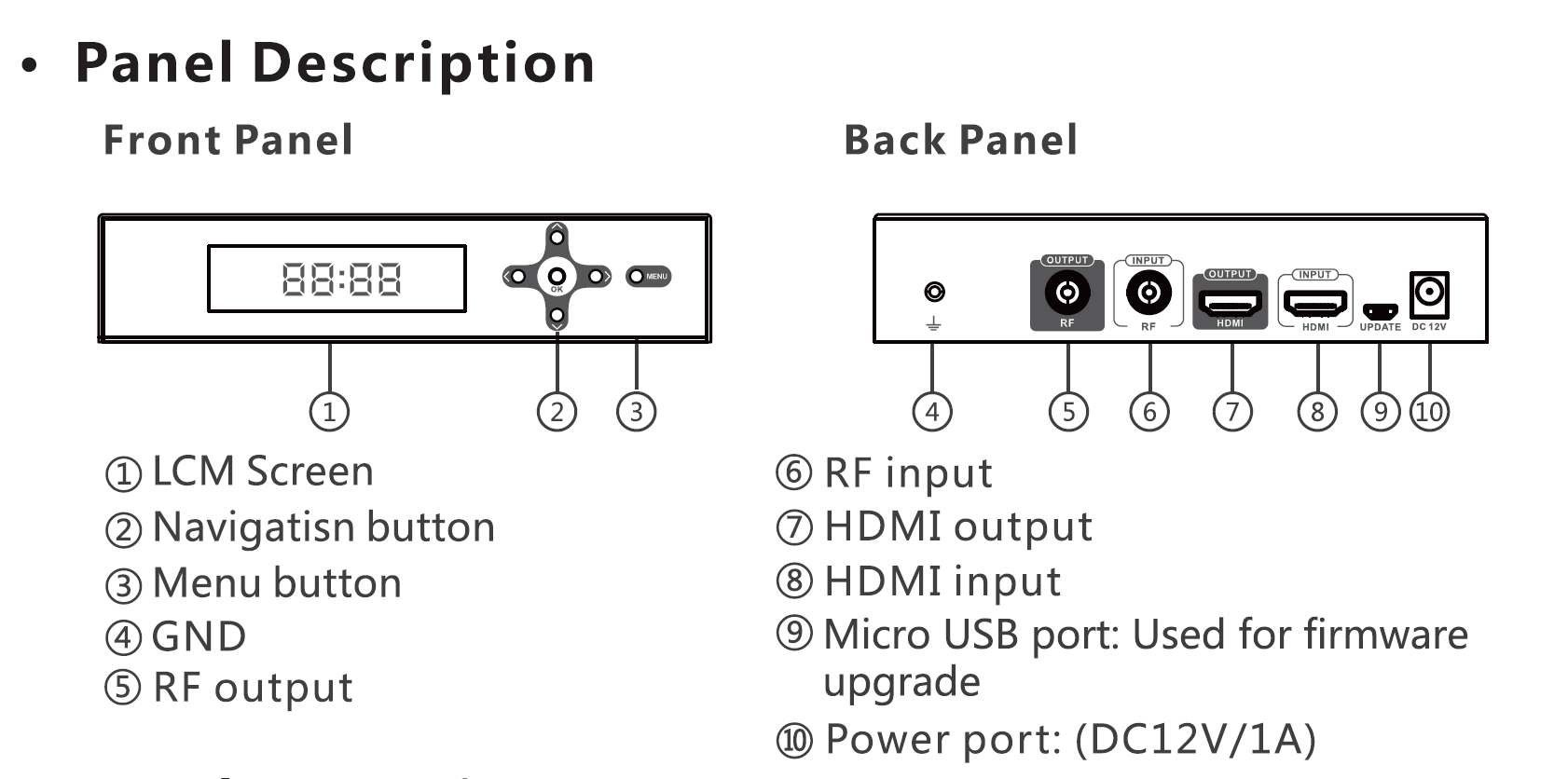 • Panel Description

Front Panel

88:88

OK

MENU

①

②

③

① LCM Screen
② Navigatisn button
③ Menu button
④ GND
⑤ RF output

Back Panel

OUTPUT RF

INPUT RF

OUTPUT HDMI

INPUT HDMI

UPDATE

DC 12V

④

⑤

⑥

⑦

⑧

⑨

⑩

⑥ RF input
⑦ HDMI output
⑧ HDMI input
⑨ Micro USB port: Used for firmware upgrade
⑩ Power port: (DC12V/1A)