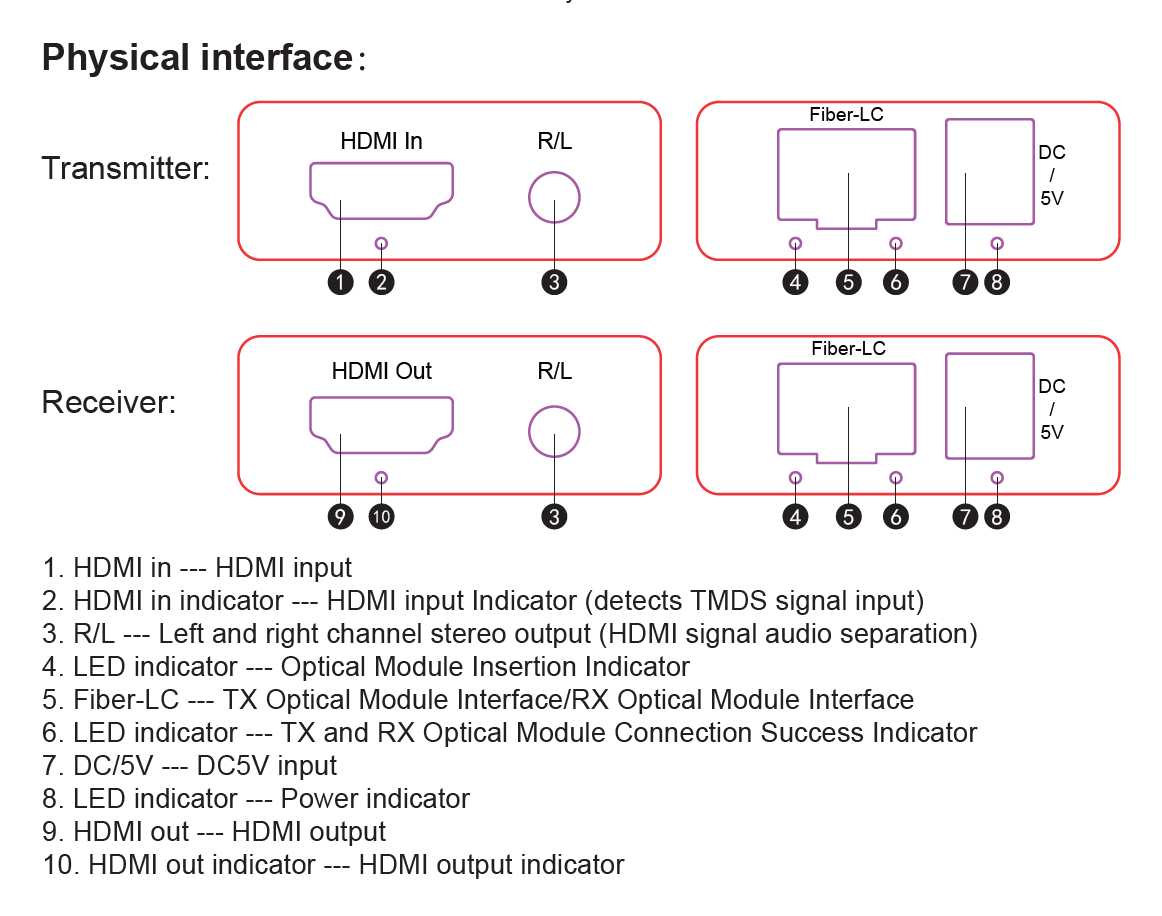 Physical interface:

Transmitter:

HDMI In

R/L

1 2 3

Fiber-LC

DC / 5V

4 5 6 7 8

Receiver:

HDMI Out

R/L

9 10 3

Fiber-LC

DC / 5V

4 5 6 7 8

1. HDMI in --- HDMI input
2. HDMI in indicator --- HDMI input Indicator (detects TMDS signal input)
3. R/L --- Left and right channel stereo output (HDMI signal audio separation)
4. LED indicator --- Optical Module Insertion Indicator
5. Fiber-LC --- TX Optical Module Interface/RX Optical Module Interface
6. LED indicator --- TX and RX Optical Module Connection Success Indicator
7. DC/5V --- DC5V input
8. LED indicator --- Power indicator
9. HDMI out --- HDMI output
10. HDMI out indicator --- HDMI output indicator