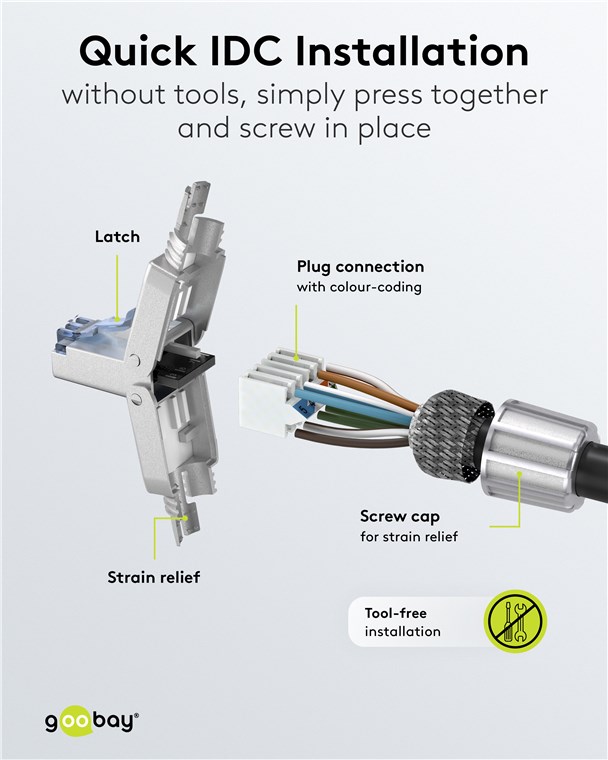 Quick IDC Installation
without tools, simply press together and screw in place

Latch

Plug connection
with colour-coding

Screw cap
for strain relief

Strain relief

Tool-free
installation

goobay®