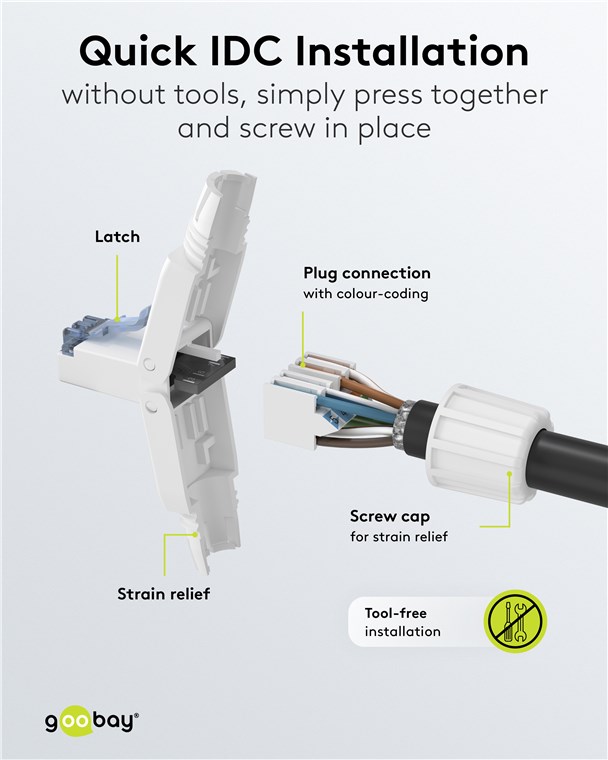 Quick IDC Installation
without tools, simply press together and screw in place

Latch

Plug connection
with colour-coding

Screw cap
for strain relief

Strain relief

Tool-free installation

goobay®