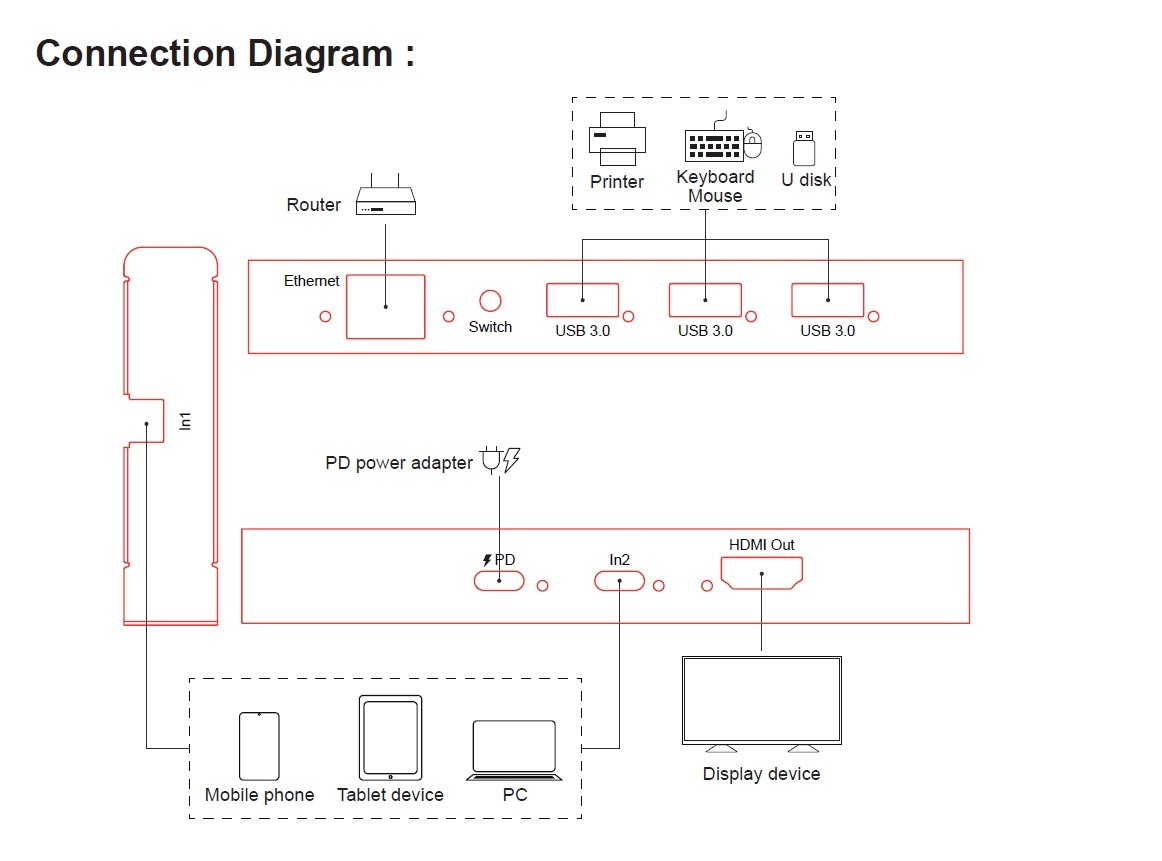 Connection Diagram :

Printer
Keyboard
Mouse
U disk

Router

Ethernet
Switch
USB 3.0
USB 3.0
USB 3.0

In1

PD power adapter

PD
In2
HDMI Out

Mobile phone
Tablet device
PC

Display device