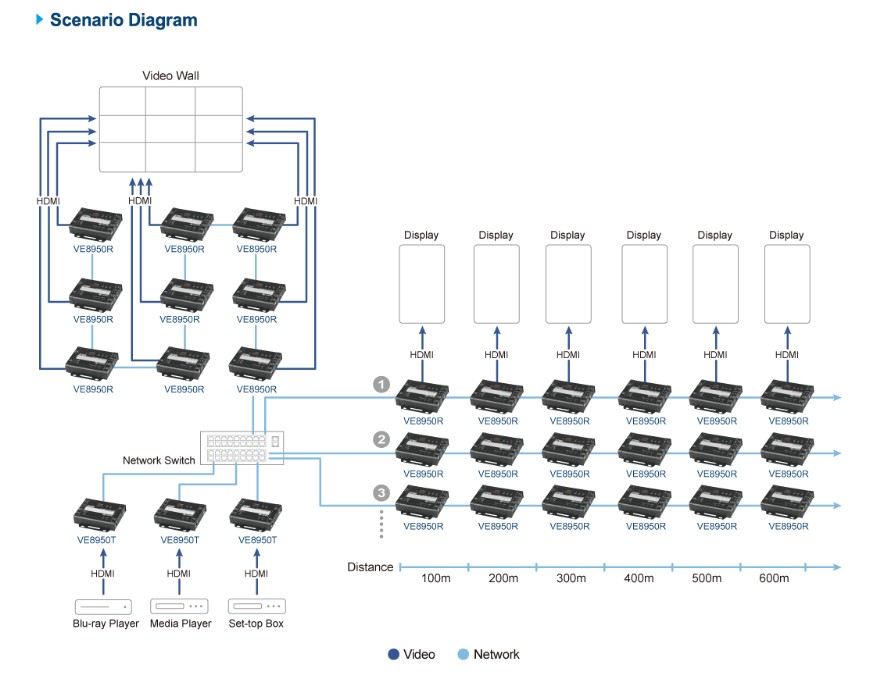 Scenario Diagram

Video Wall

HDMI
HDMI
HDMI

VE8950R
VE8950R
VE8950R
VE8950R
VE8950R
VE8950R
VE8950R
VE8950R
VE8950R

Network Switch

VE8950T
VE8950T
VE8950T

HDMI
HDMI
HDMI

Blu-ray Player
Media Player
Set-top Box

Display
Display
Display
Display
Display
Display

HDMI
HDMI
HDMI
HDMI
HDMI
HDMI

1
VE8950R
VE8950R
VE8950R
VE8950R
VE8950R
VE8950R

2
VE8950R
VE8950R
VE8950R
VE8950R
VE8950R
VE8950R

3
VE8950R
VE8950R
VE8950R
VE8950R
VE8950R
VE8950R

Distance
100m
200m
300m
400m
500m
600m

Video
Network