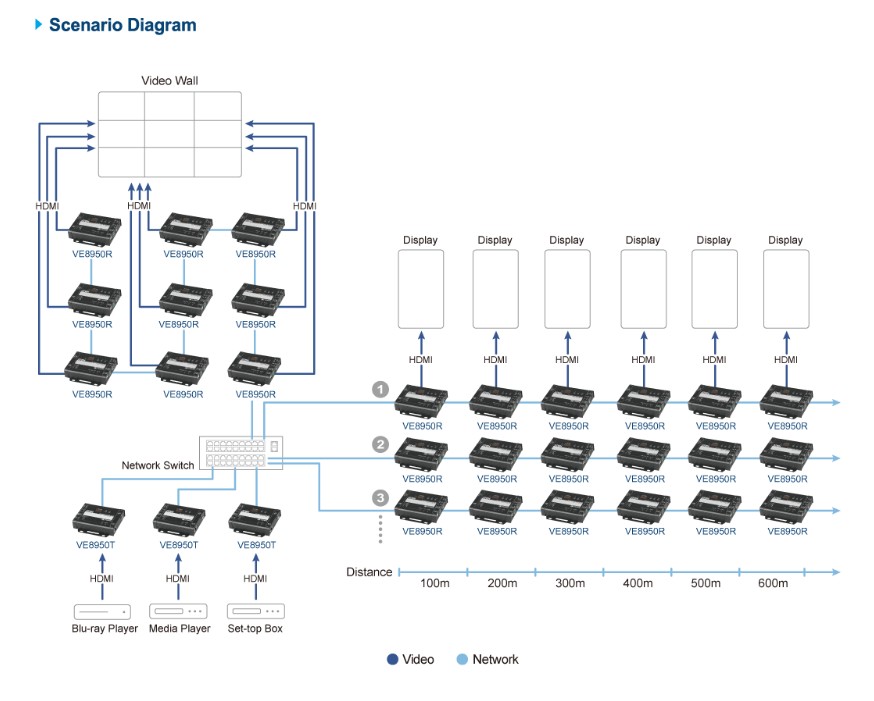 Scenario Diagram

Video Wall

HDMI
HDMI
HDMI

VE8950R
VE8950R
VE8950R
VE8950R
VE8950R
VE8950R
VE8950R
VE8950R
VE8950R

Network Switch

VE8950T
VE8950T
VE8950T

HDMI
HDMI
HDMI

Blu-ray Player
Media Player
Set-top Box

Display
Display
Display
Display
Display
Display

HDMI
HDMI
HDMI
HDMI
HDMI
HDMI

1
VE8950R
VE8950R
VE8950R
VE8950R
VE8950R
VE8950R

2
VE8950R
VE8950R
VE8950R
VE8950R
VE8950R
VE8950R

3
VE8950R
VE8950R
VE8950R
VE8950R
VE8950R
VE8950R

Distance
100m
200m
300m
400m
500m
600m

Video
Network