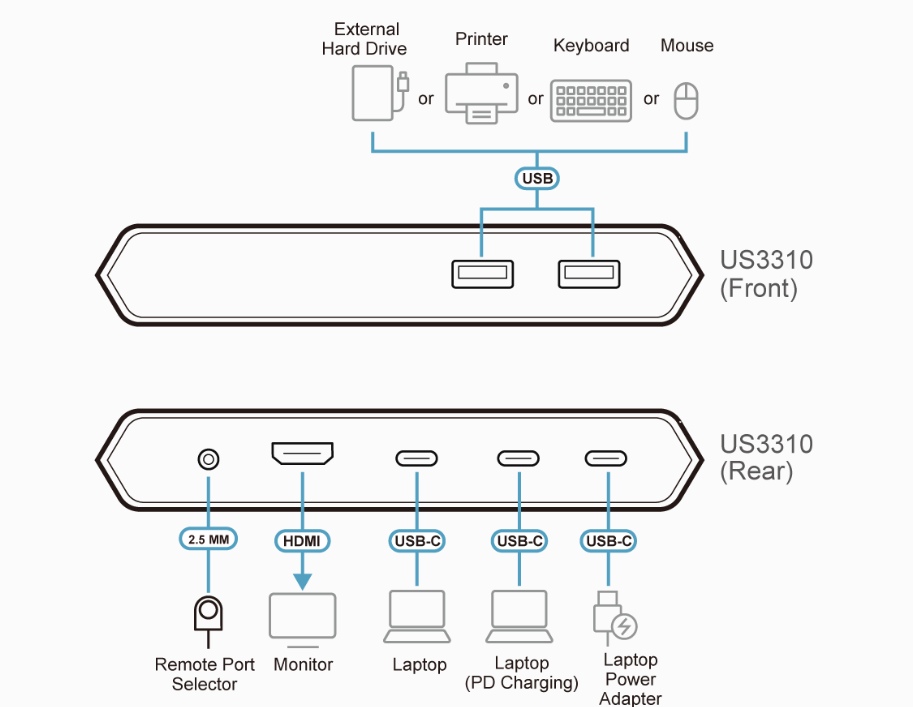 External Hard Drive or Printer or Keyboard or Mouse

USB

US3310 (Front)

US3310 (Rear)

2.5 MM

HDMI

USB-C

USB-C

USB-C

Remote Port Selector

Monitor

Laptop

Laptop (PD Charging)

Laptop Power Adapter