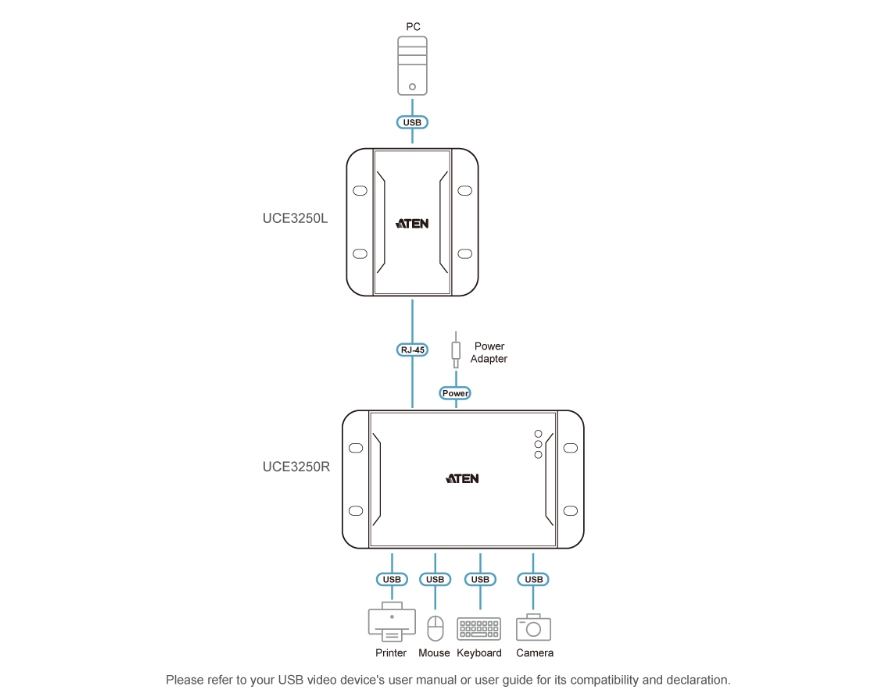 PC

USB

UCE3250L

ATEN

RJ-45

Power Adapter

Power

UCE3250R

ATEN

USB

USB

USB

USB

Printer

Mouse

Keyboard

Camera

Please refer to your USB video device's user manual or user guide for its compatibility and declaration.