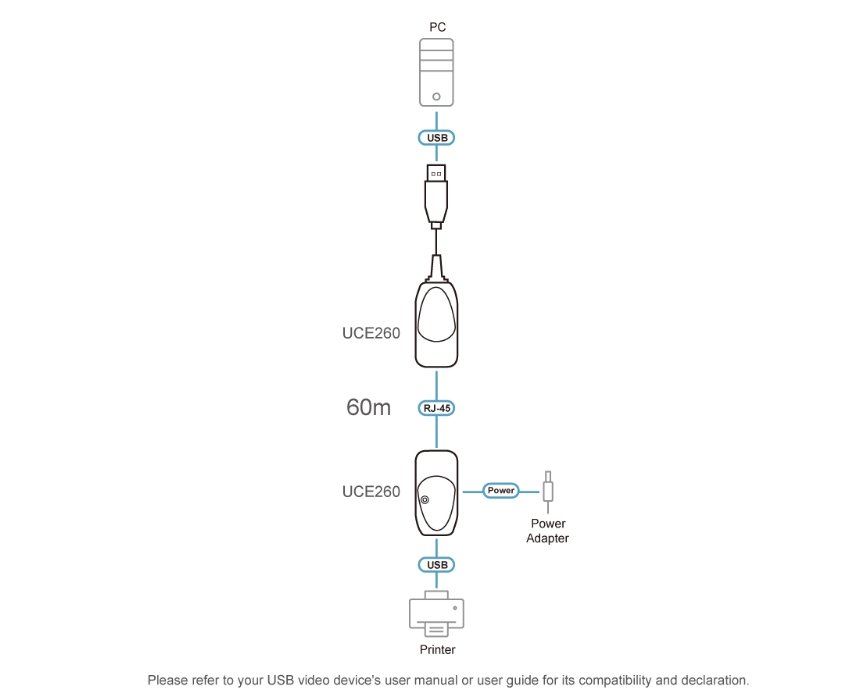 PC

USB

UCE260

60m

RJ-45

UCE260

Power

Power Adapter

USB

Printer

Please refer to your USB video device's user manual or user guide for its compatibility and declaration.