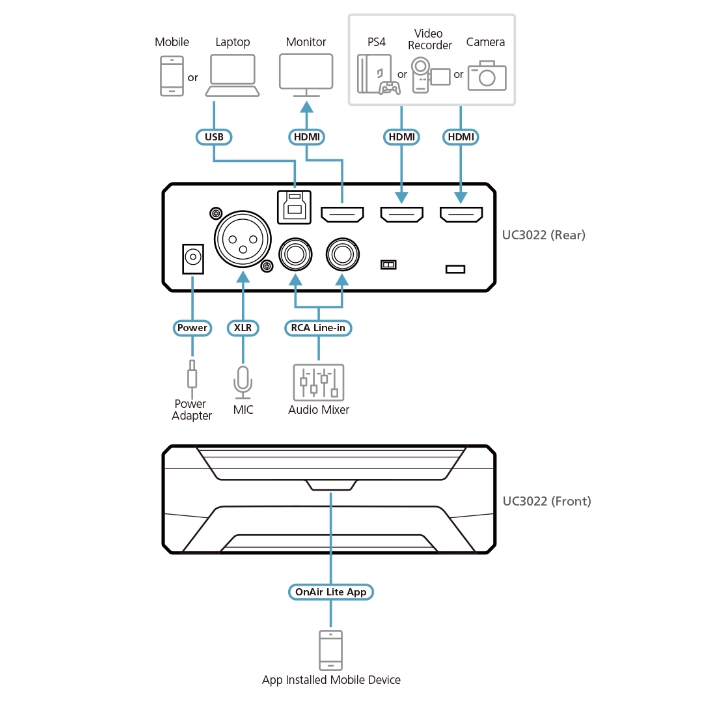 Mobile
or
Laptop
Monitor
PS4
or
Video Recorder
or
Camera

USB
HDMI
HDMI
HDMI

UC3022 (Rear)

Power
XLR
RCA Line-in

Power Adapter
MIC
Audio Mixer

UC3022 (Front)

OnAir Lite App

App Installed Mobile Device