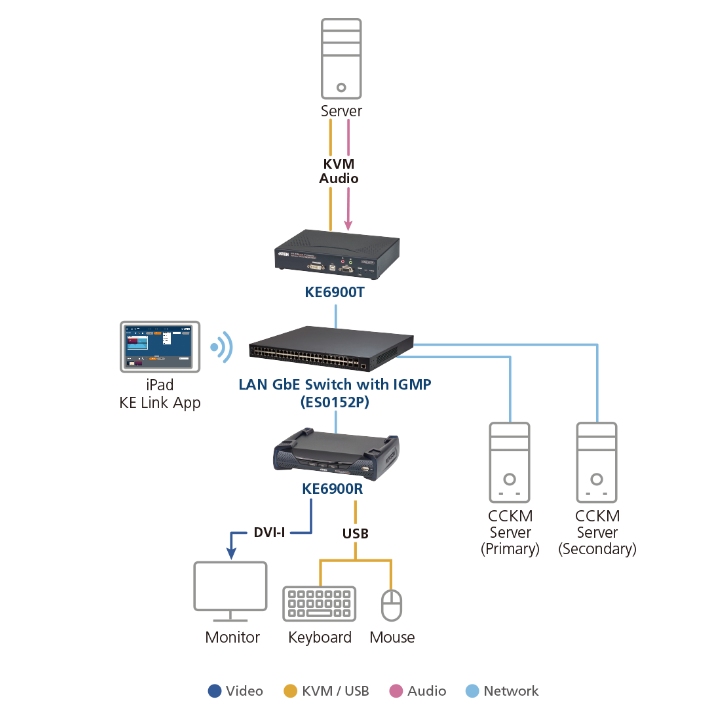 Server

KVM
Audio

KE6900T

iPad
KE Link App

LAN GbE Switch with IGMP
(ES0152P)

KE6900R

DVI-I

USB

CCKM
Server
(Primary)

CCKM
Server
(Secondary)

Monitor

Keyboard

Mouse

Video KVM / USB Audio Network