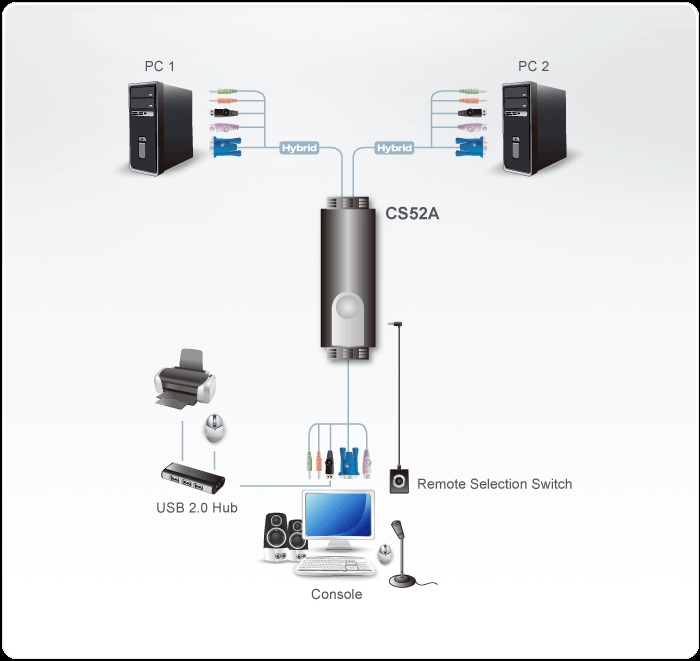 PC 1

PC 2

Hybrid

Hybrid

CS52A

Remote Selection Switch

USB 2.0 Hub

Console