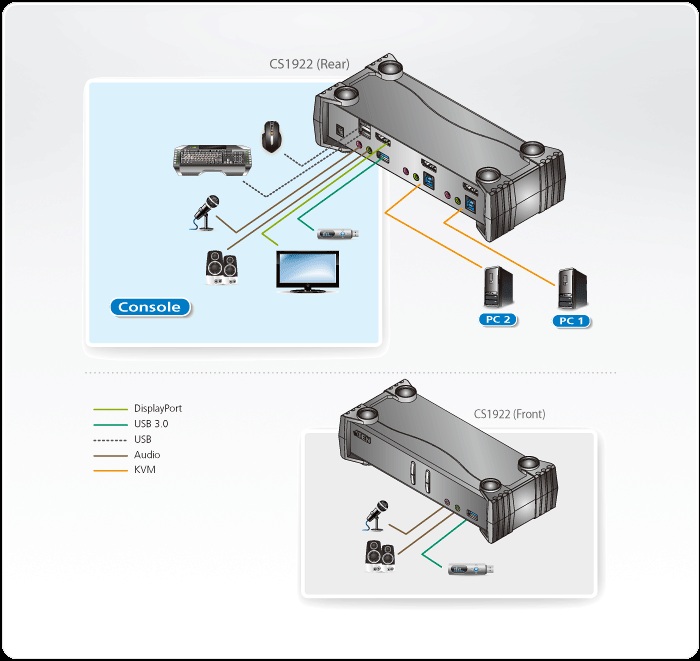 CS1922 (Rear)

Console

PC 2

PC 1

DisplayPort
USB 3.0
USB
Audio
KVM

CS1922 (Front)