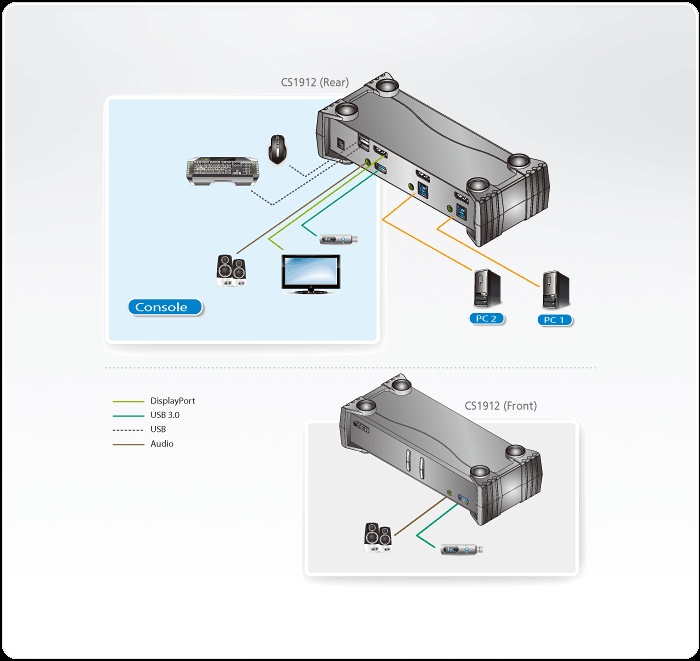 CS1912 (Rear)

Console

PC 2

PC 1

DisplayPort
USB 3.0
USB
Audio

CS1912 (Front)