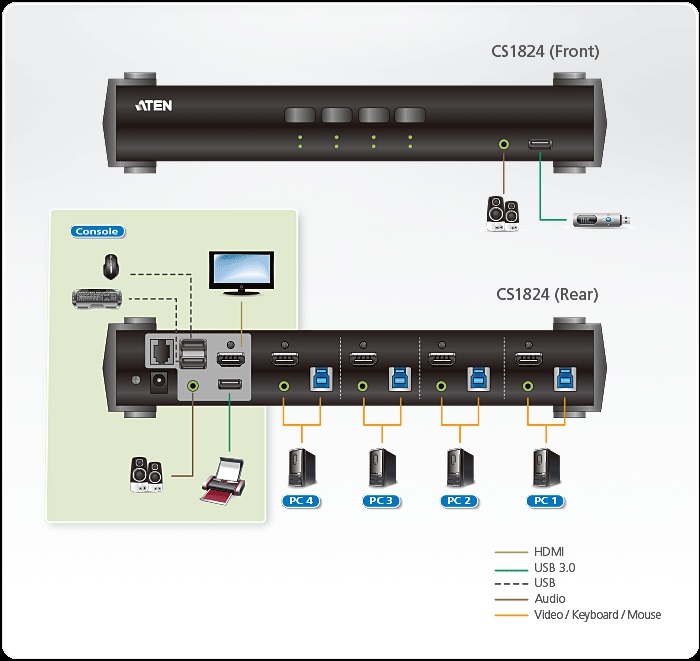 CS1824 (Front)

ATEN

Console

CS1824 (Rear)

PC 4
PC 3
PC 2
PC 1

HDMI
USB 3.0
USB
Audio
Video / Keyboard / Mouse