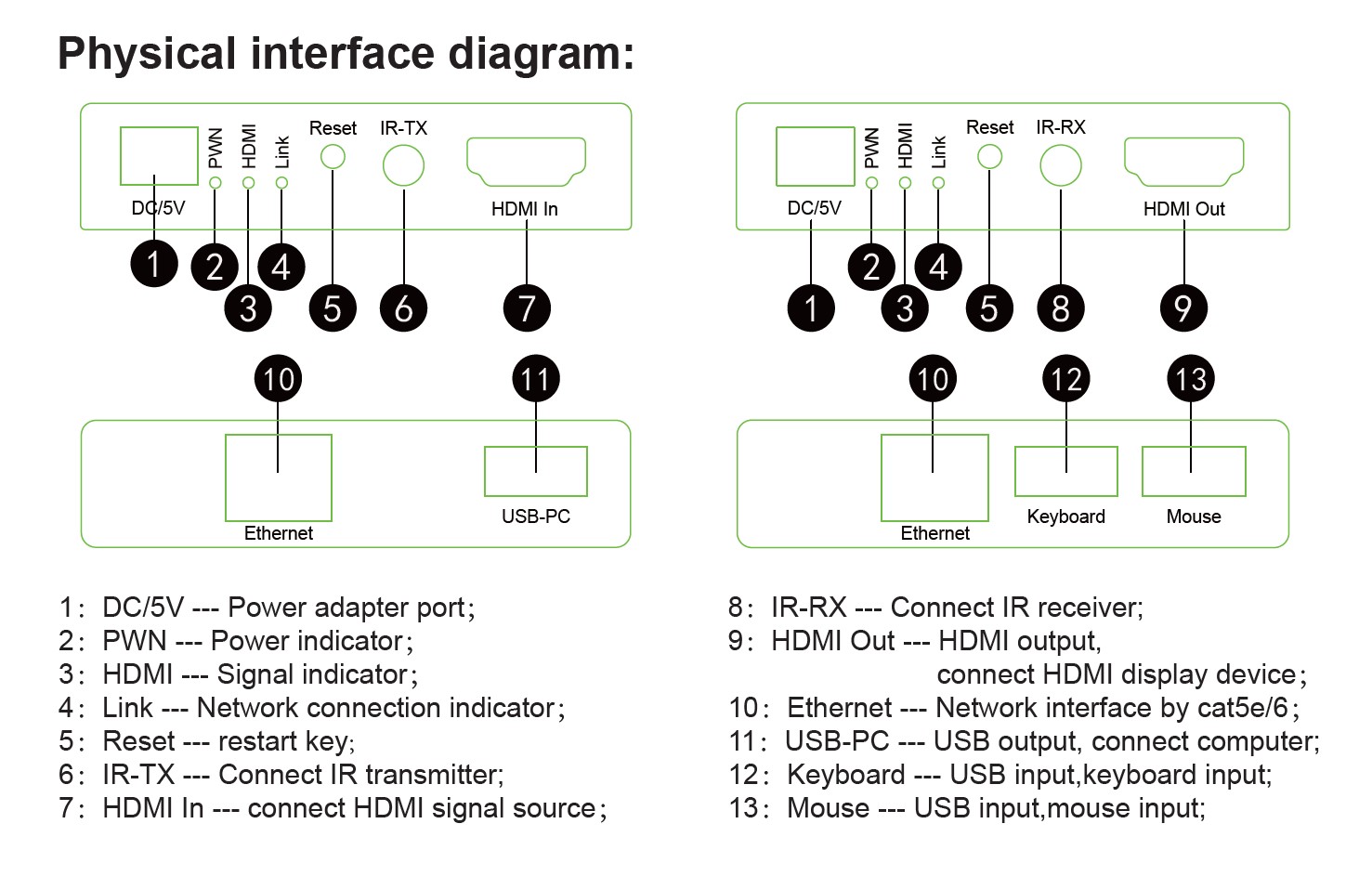 Physical interface diagram:

DC/5V PWN HDMI Link Reset IR-TX HDMI In

1 2 3 4 5 6 7

10 11

Ethernet USB-PC

DC/5V PWN HDMI Link Reset IR-RX HDMI Out

1 2 3 4 5 8 9

10 12 13

Ethernet Keyboard Mouse

1： DC/5V --- Power adapter port；
2： PWN --- Power indicator；
3： HDMI --- Signal indicator；
4： Link --- Network connection indicator；
5： Reset --- restart key;
6： IR-TX --- Connect IR transmitter;
7： HDMI In --- connect HDMI signal source；

8： IR-RX --- Connect IR receiver;
9： HDMI Out --- HDMI output, connect HDMI display device；
10： Ethernet --- Network interface by cat5e/6；
11： USB-PC --- USB output, connect computer;
12： Keyboard --- USB input,keyboard input;
13： Mouse --- USB input,mouse input;